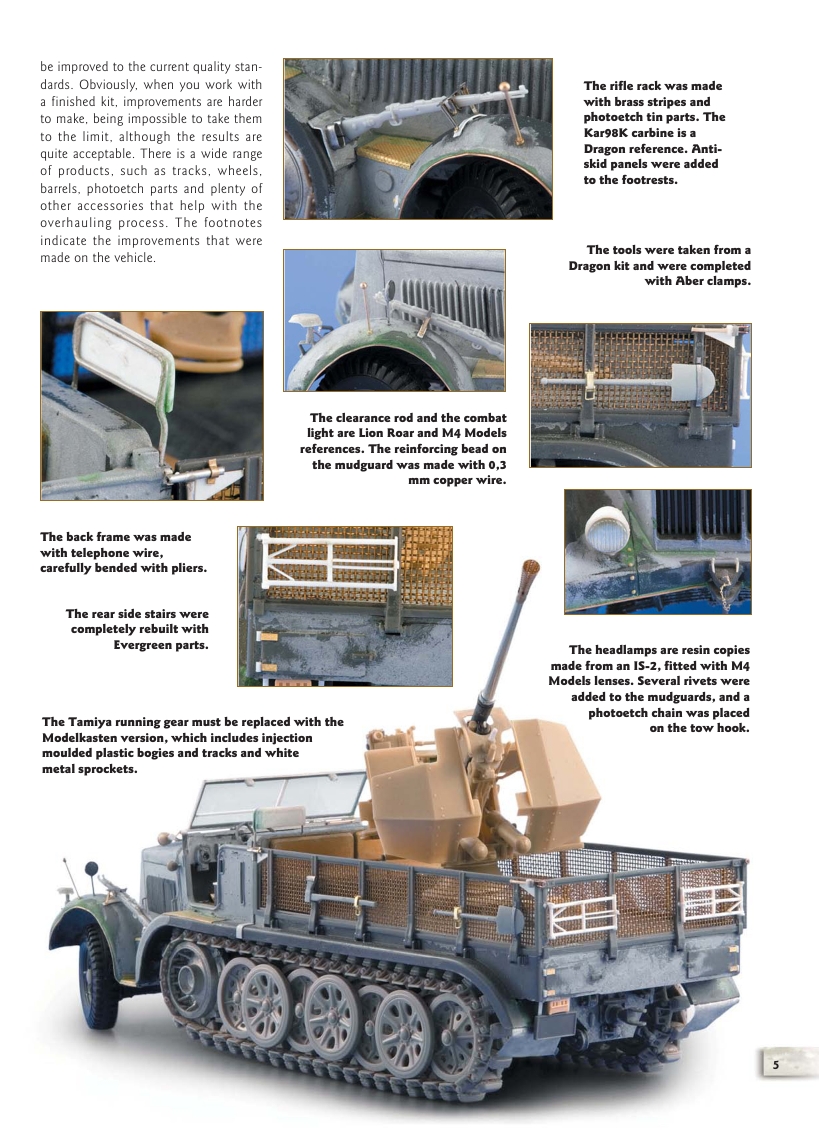 be improved to the current quality standards. Obviously, when you work with a finished kit, improvements are harder to make, being impossible to take them to the limit, although the results are quite acceptable. There is a wide range of products, such as tracks, wheels, barrels, photoetch parts and plenty of other accessories that help with the overhauling process. The footnotes indicate the improvements that were made on the vehicle.

The rifle rack was made with brass stripes and photoetch tin parts. The Kar98K carbine is a Dragon reference. Anti-skid panels were added to the footrests.

The tools were taken from a Dragon kit and were completed with Aber clamps.

The clearance rod and the combat light are Lion Roar and M4 Models references. The reinforcing bead on the mudguard was made with 0,3 mm copper wire.

The back frame was made with telephone wire, carefully bended with pliers.

The rear side stairs were completely rebuilt with Evergreen parts.

The headlamps are resin copies made from an IS-2, fitted with M4 Models lenses. Several rivets were added to the mudguards, and a photoetch chain was placed on the tow hook.

The Tamiya running gear must be replaced with the Modelkasten version, which includes injection moulded plastic bogies and tracks and white metal sprockets.

5